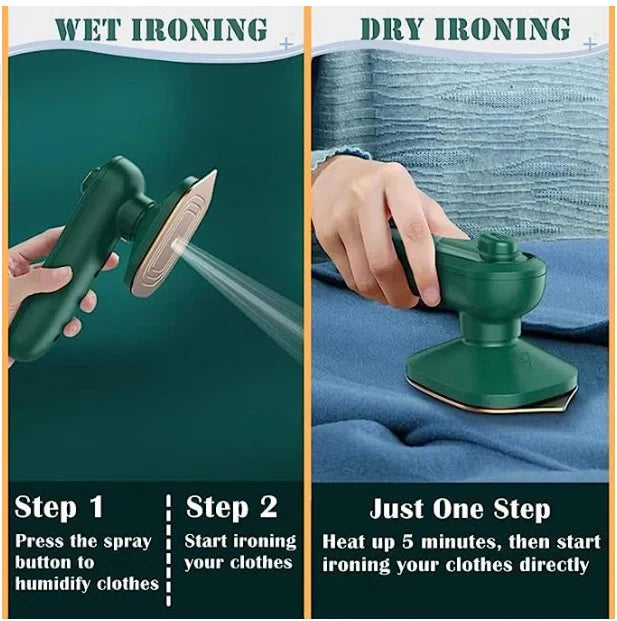 WET IRONING

Step 1
Press the spray button to humidify clothes

Step 2
Start ironing your clothes

DRY IRONING

Just One Step
Heat up 5 minutes, then start ironing your clothes directly